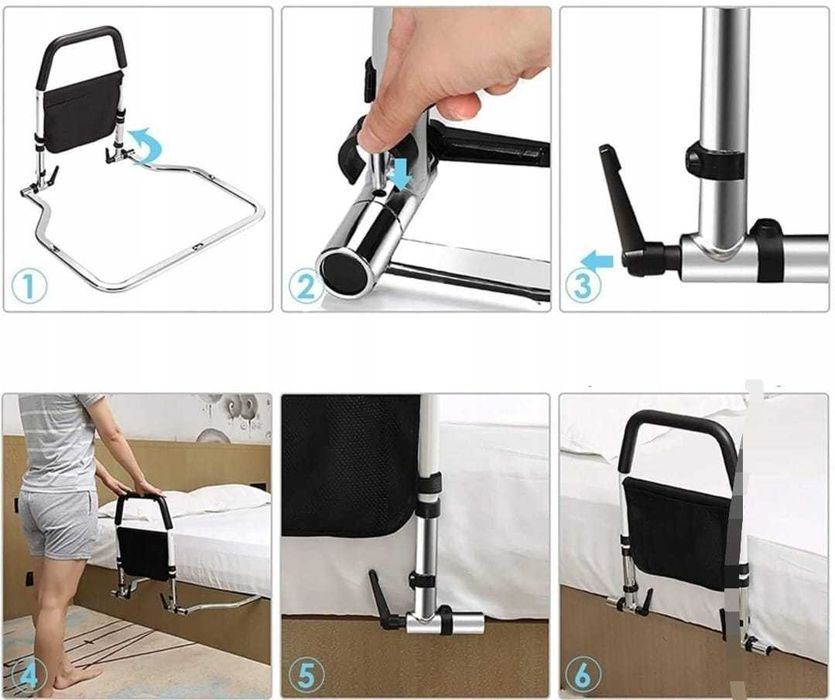 1

2

3

4

5

6