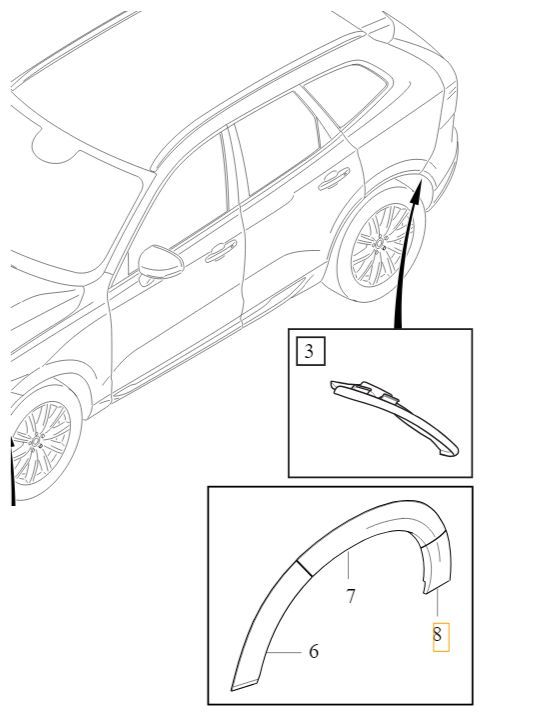 3

7

8

6