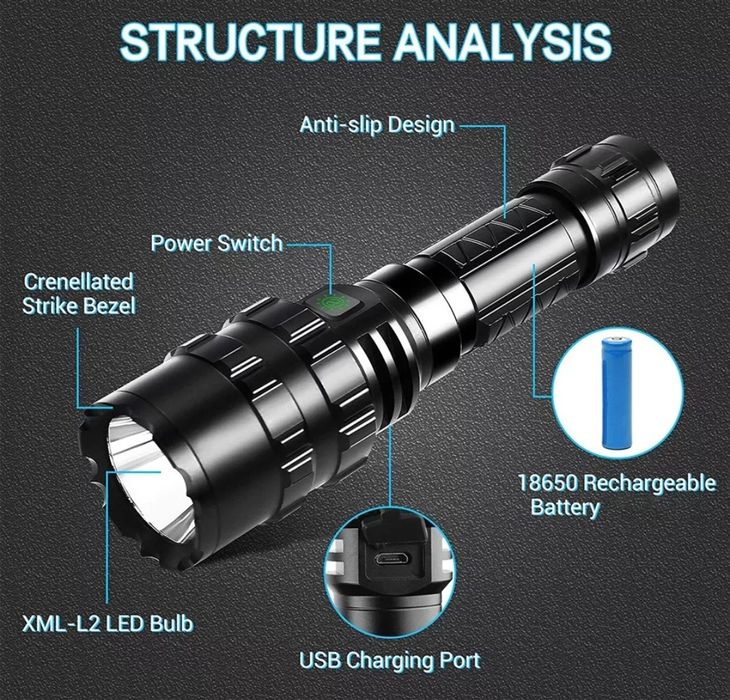 STRUCTURE ANALYSIS

Anti-slip Design

Power Switch

Crenellated Strike Bezel

18650 Rechargeable Battery

XML-L2 LED Bulb

USB Charging Port