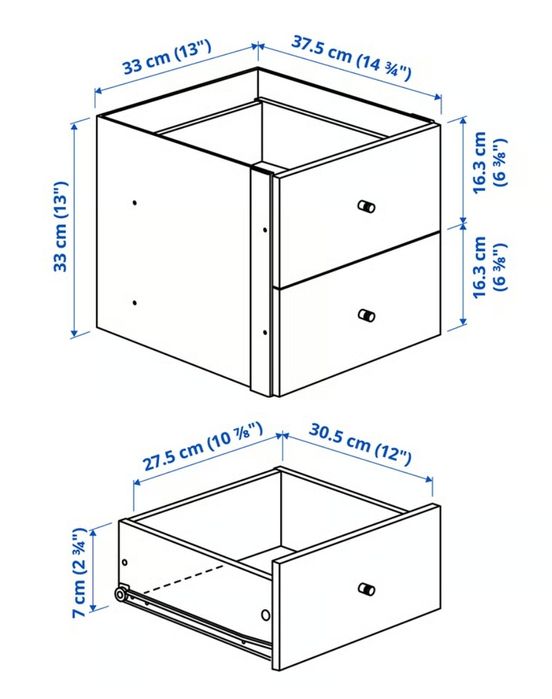 33 cm (13")
37.5 cm (14 ¾")
33 cm (13")
16.3 cm (6 ⅜")
16.3 cm (6 ⅜")
27.5 cm (10 ⅞")
30.5 cm (12")
7 cm (2 ¾")