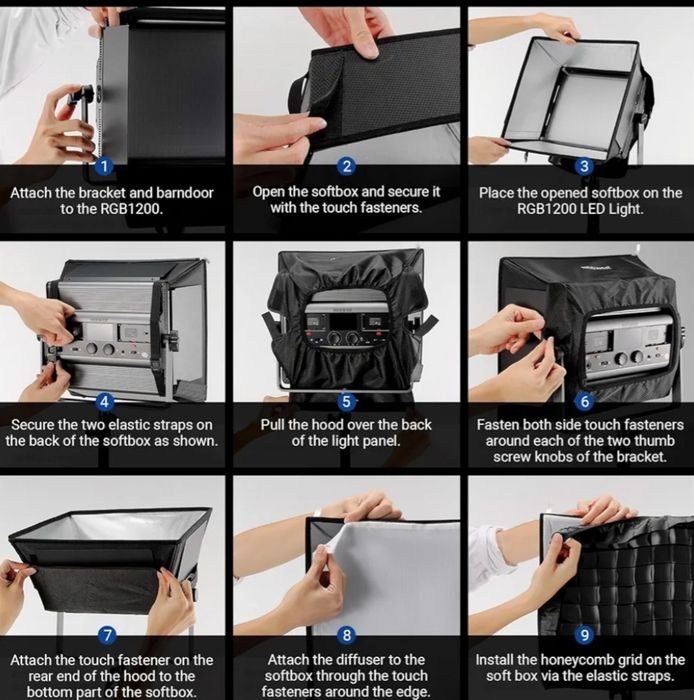 1
Attach the bracket and barndoor to the RGB1200.

2
Open the softbox and secure it with the touch fasteners.

3
Place the opened softbox on the RGB1200 LED Light.

4
Secure the two elastic straps on the back of the softbox as shown.

5
Pull the hood over the back of the light panel.

6
Fasten both side touch fasteners around each of the two thumb screw knobs of the bracket.

7
Attach the touch fastener on the rear end of the hood to the bottom part of the softbox.

8
Attach the diffuser to the softbox through the touch fasteners around the edge.

9
Install the honeycomb grid on the soft box via the elastic straps.