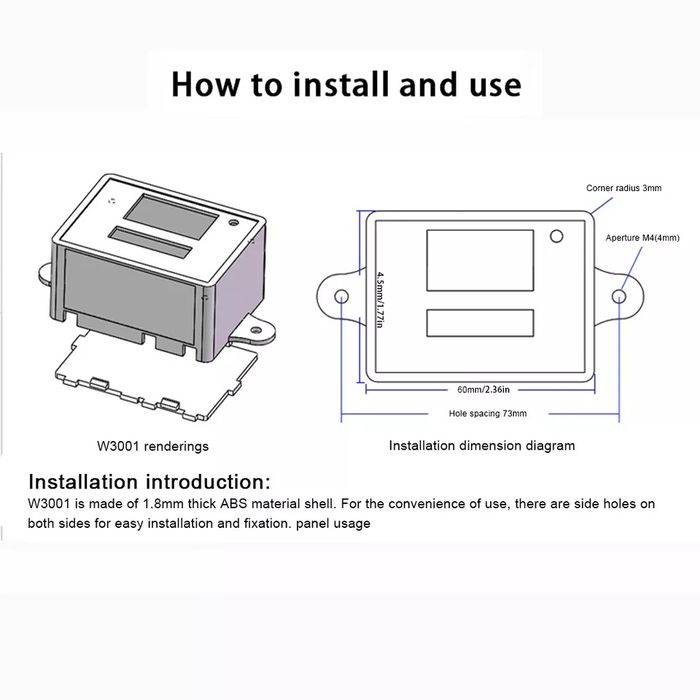 How to install and use

Corner radius 3mm

Aperture M4(4mm)

4.5mm/1.77in

60mm/2.36in

Hole spacing 73mm

W3001 renderings

Installation dimension diagram

Installation introduction:
W3001 is made of 1.8mm thick ABS material shell. For the convenience of use, there are side holes on both sides for easy installation and fixation. panel usage