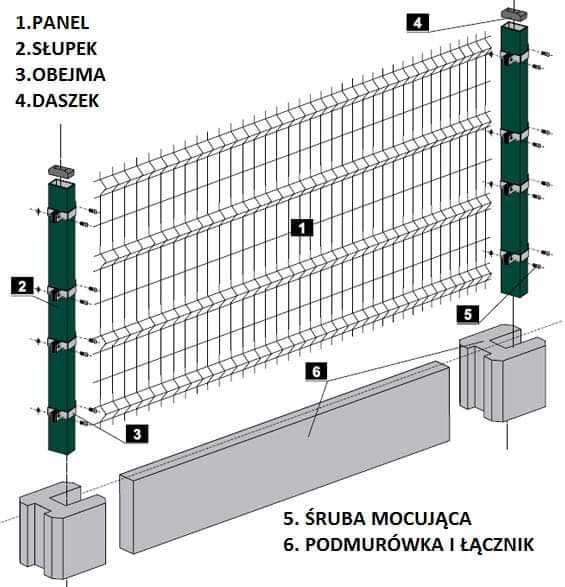 1.PANEL
2.SŁUPEK
3.OBEJMA
4.DASZEK

4

1

2

5

6

3

5. ŚRUBA MOCUJĄCA
6. PODMURÓWKA I ŁĄCZNIK