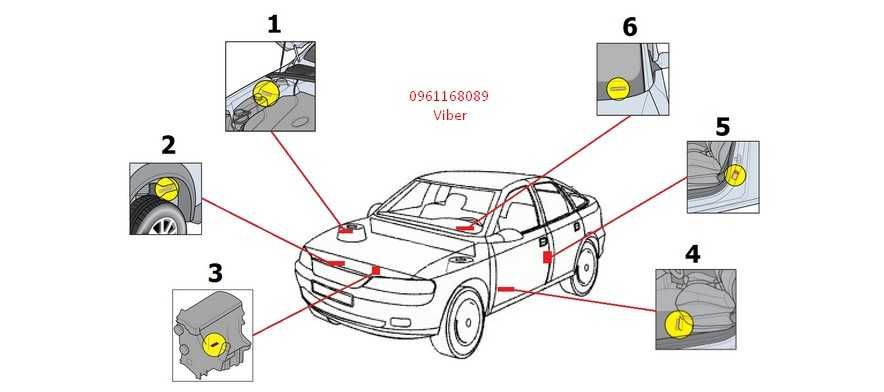 1

6

0961168089
Viber

2

5

3

4