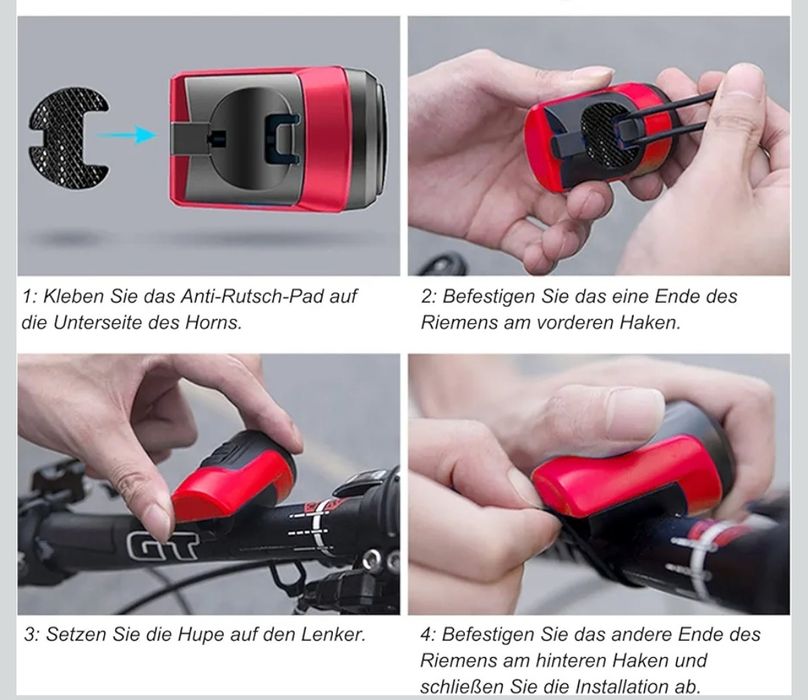 1: Kleben Sie das Anti-Rutsch-Pad auf die Unterseite des Horns.

2: Befestigen Sie das eine Ende des Riemens am vorderen Haken.

GT

3: Setzen Sie die Hupe auf den Lenker.

4: Befestigen Sie das andere Ende des Riemens am hinteren Haken und schließen Sie die Installation ab.