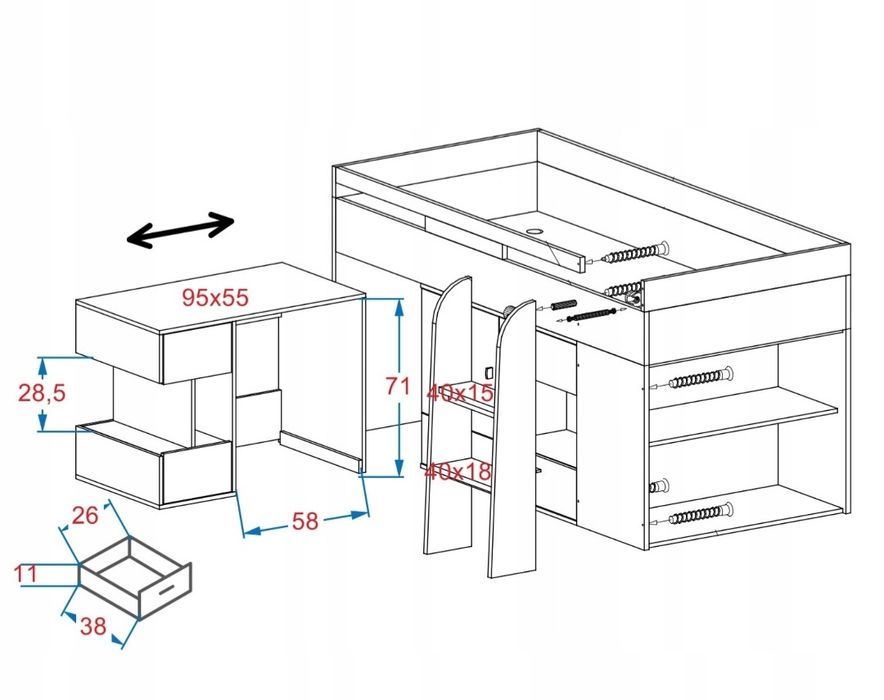 95x55
28,5
71
40x15
40x18
58
26
11
38