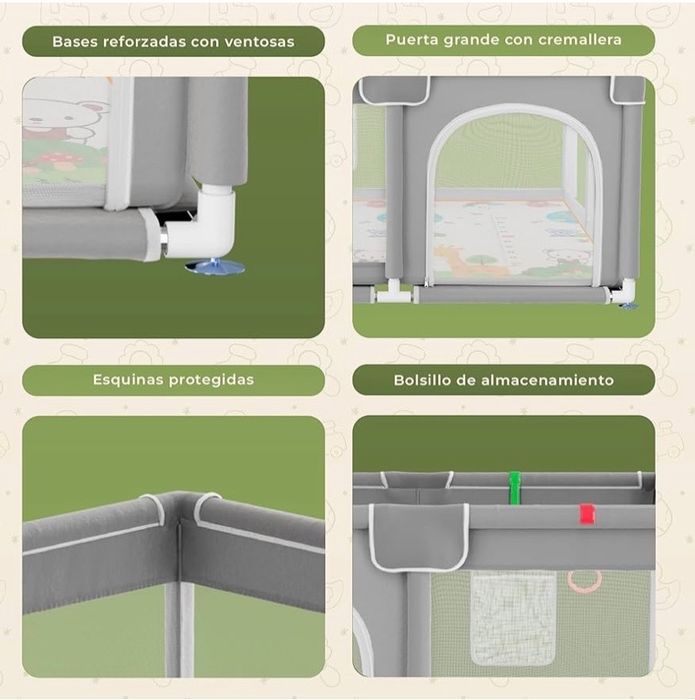 Bases reforzadas con ventosas

Puerta grande con cremallera

Esquinas protegidas

Bolsillo de almacenamiento