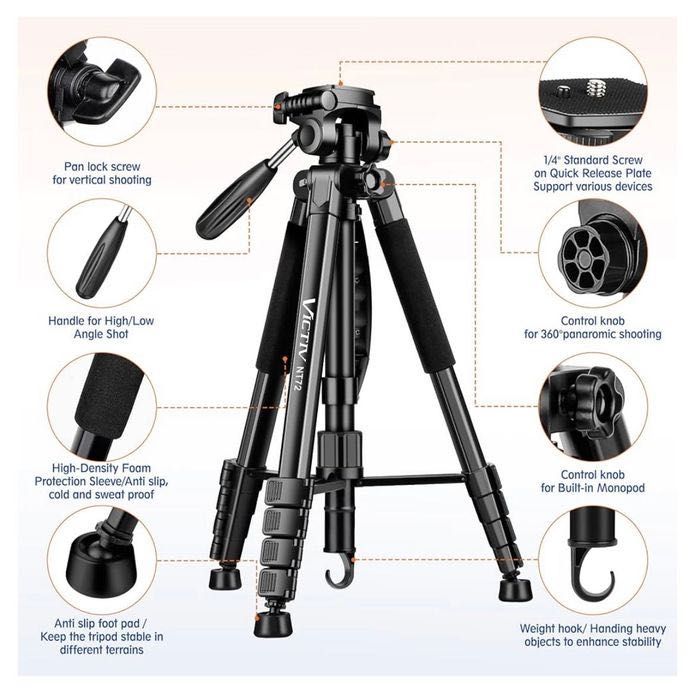 Pan lock screw
for vertical shooting

Handle for High/Low
Angle Shot

High-Density Foam
Protection Sleeve/Anti slip,
cold and sweat proof

Anti slip foot pad /
Keep the tripod stable in
different terrains

VICTIV
NT72

1/4" Standard Screw
on Quick Release Plate
Support various devices

Control knob
for 360°panaromic shooting

Control knob
for Built-in Monopod

Weight hook/ Handing heavy
objects to enhance stability