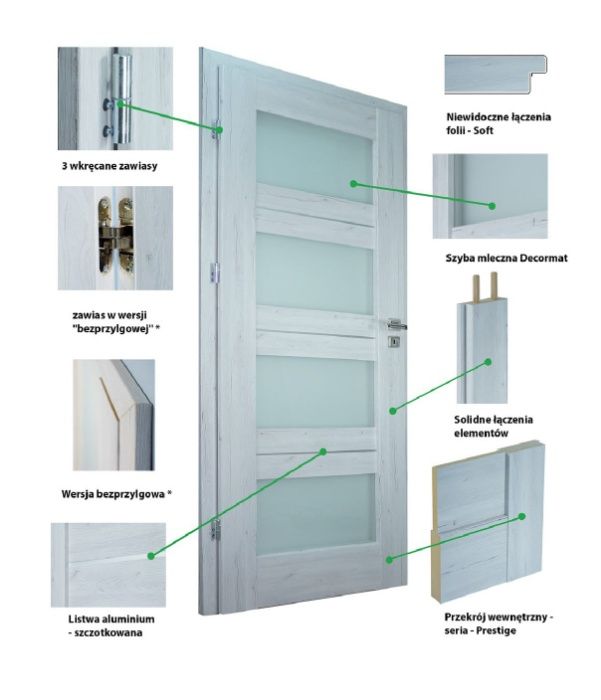 3 wkręcane zawiasy

zawias w wersji "bezprzylgowej" *

Wersja bezprzylgowa *

Listwa aluminium - szczotkowana

Niewidoczne łączenia folii - Soft

Szyba mleczna Decormat

Solidne łączenia elementów

Przekrój wewnętrzny - seria - Prestige