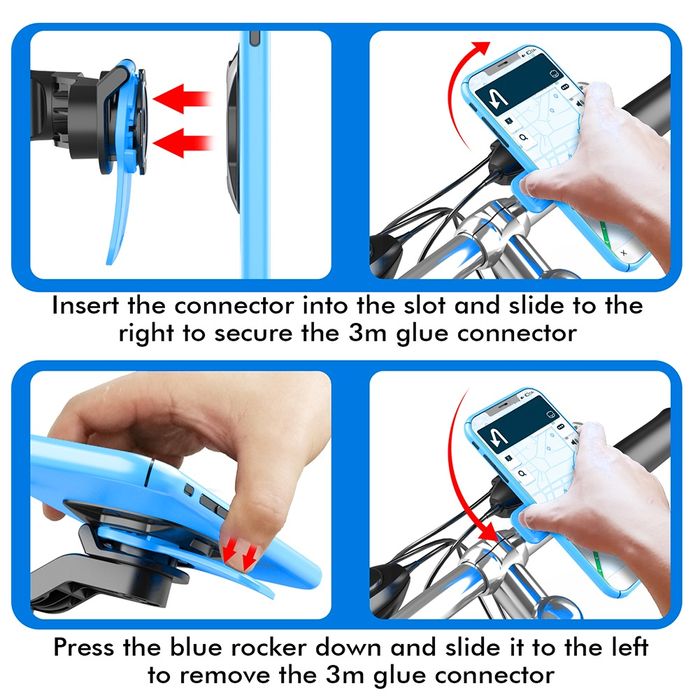 Insert the connector into the slot and slide to the right to secure the 3m glue connector

Press the blue rocker down and slide it to the left to remove the 3m glue connector