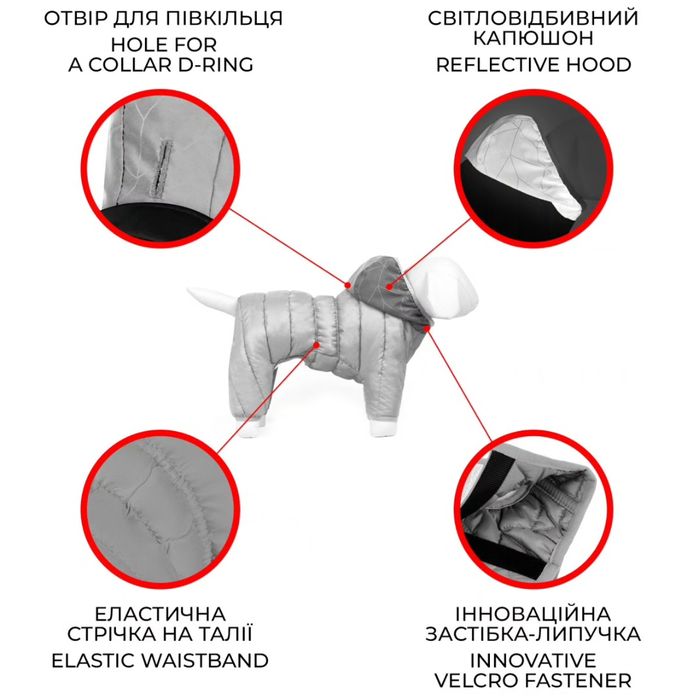 ОТВІР ДЛЯ ПІВКІЛЬЦЯ
HOLE FOR A COLLAR D-RING

СВІТЛОВІДБИВНИЙ КАПЮШОН
REFLECTIVE HOOD

ЕЛАСТИЧНА СТРІЧКА НА ТАЛІЇ
ELASTIC WAISTBAND

ІННОВАЦІЙНА ЗАСТІБКА-ЛИПУЧКА
INNOVATIVE VELCRO FASTENER