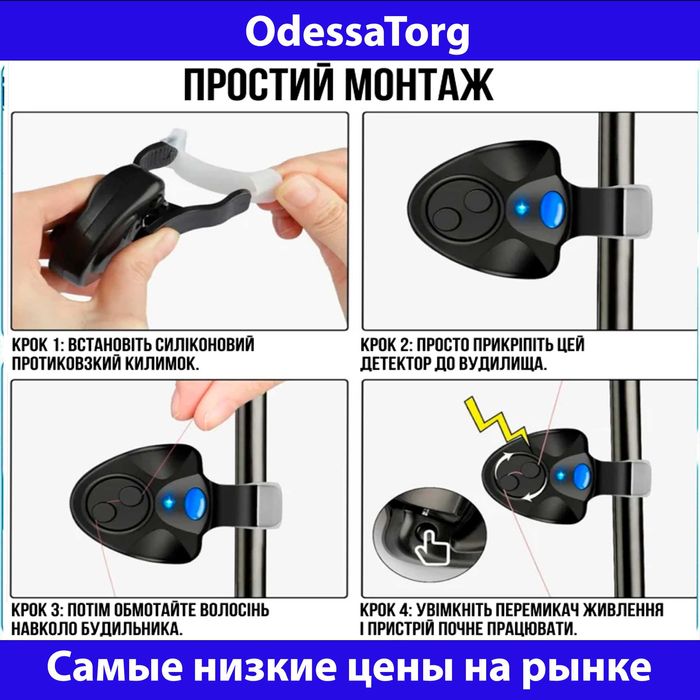 OdessaTorg

ПРОСТИЙ МОНТАЖ

КРОК 1: ВСТАНОВІТЬ СИЛІКОНОВИЙ ПРОТИКОВЗКИЙ КИЛИМОК.

КРОК 2: ПРОСТО ПРИКРІПІТЬ ЦЕЙ ДЕТЕКТОР ДО ВУДИЛИЩА.

КРОК 3: ПОТІМ ОБМОТАЙТЕ ВОЛОСІНЬ НАВКОЛО БУДИЛЬНИКА.

КРОК 4: УВІМКНІТЬ ПЕРЕМИКАЧ ЖИВЛЕННЯ І ПРИСТРІЙ ПОЧНЕ ПРАЦЮВАТИ.

Самые низкие цены на рынке