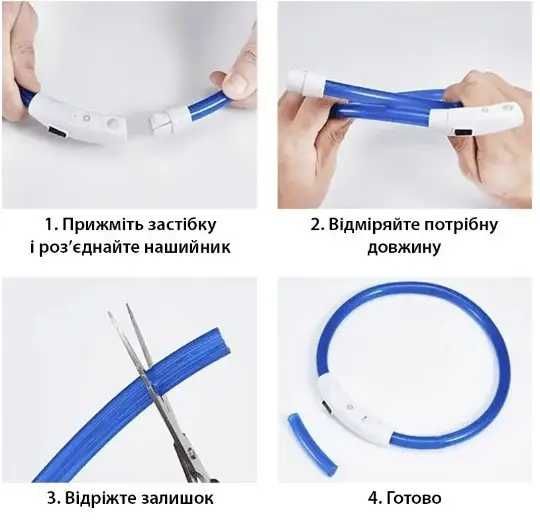 1. Прижміть застібку і роз'єднайте нашийник

2. Відміряйте потрібну довжину

3. Відріжте залишок

4. Готово