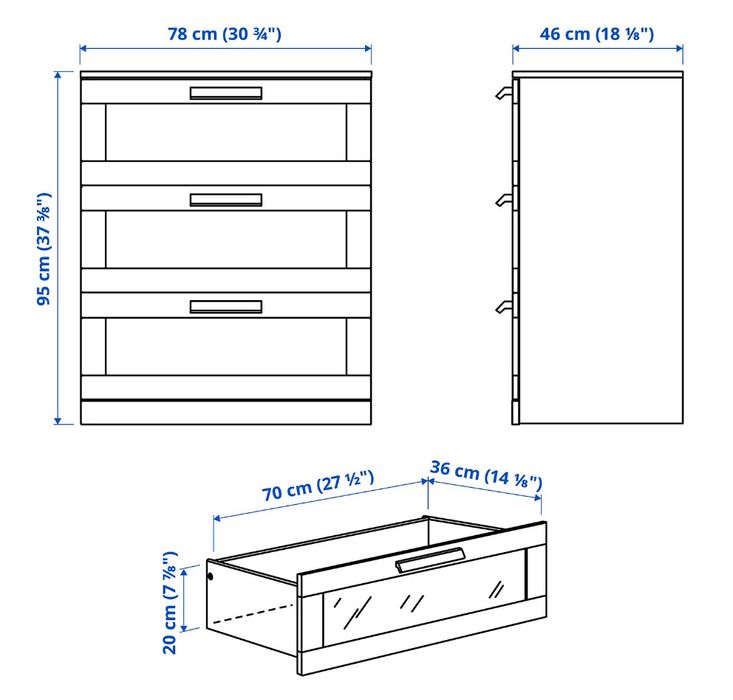 78 cm (30 ¾")

46 cm (18 ⅛")

95 cm (37 ⅜")

70 cm (27 ½")

36 cm (14 ⅛")

20 cm (7 ⅞")