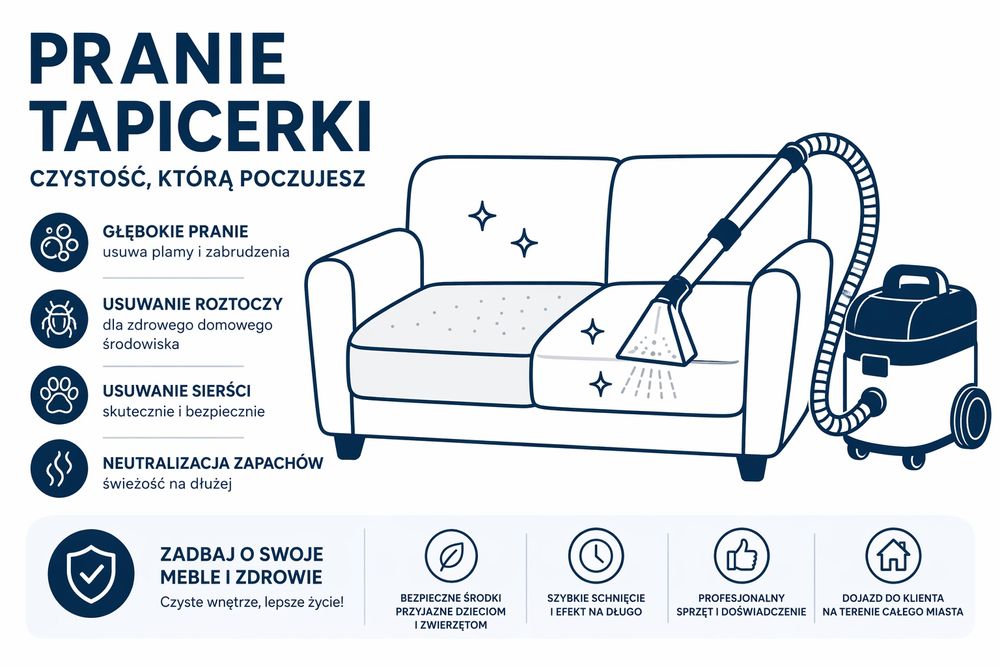 PRANIE TAPICERKI

CZYSTOŚĆ, KTÓRĄ POCZUJESZ

GŁĘBOKIE PRANIE
usuwa plamy i zabrudzenia

USUWANIE ROZTOCZY
dla zdrowego domowego środowiska

USUWANIE SIERŚCI
skutecznie i bezpiecznie

NEUTRALIZACJA ZAPACHÓW
świeżość na dłużej

ZADBAJ O SWOJE MEBLE I ZDROWIE
Czyste wnętrze, lepsze życie!

BEZPIECZNE ŚRODKI PRZYJAZNE DZIECIOM I ZWIERZĘTOM

SZYBKIE SCHNIĘCIE I EFEKT NA DŁUGO

PROFESJONALNY SPRZĘT I DOŚWIADCZENIE

DOJAZD DO KLIENTA NA TERENIE CAŁEGO MIASTA