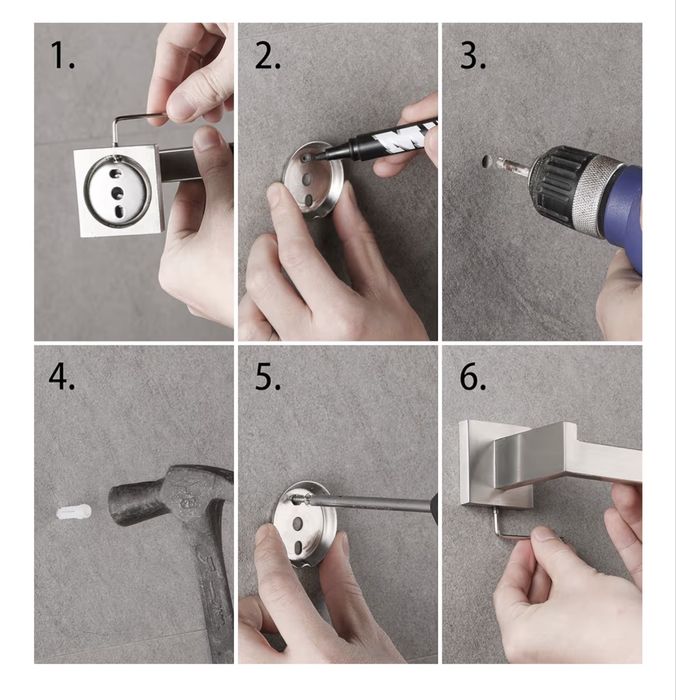 1.

2.

3.

4.

5.

6.