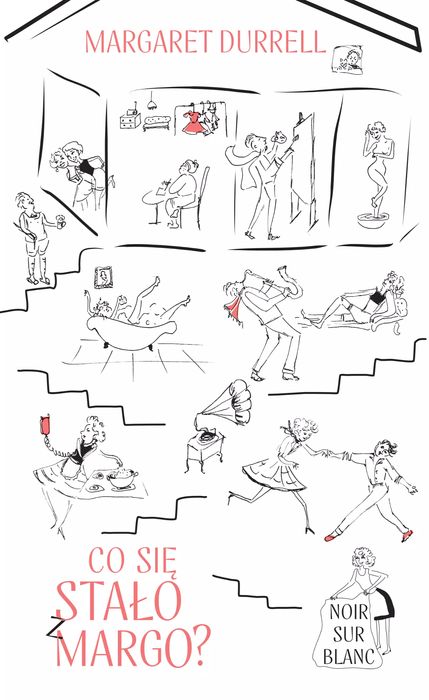 MARGARET DURRELL

CO SIĘ STAŁO Z MARGO?

NOIR SUR BLANC