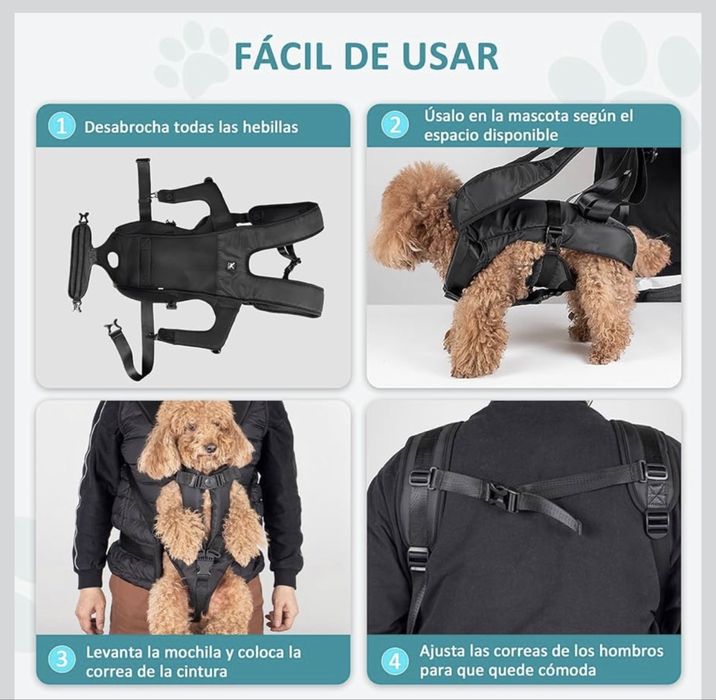 FÁCIL DE USAR

1 Desabrocha todas las hebillas

2 Úsalo en la mascota según el espacio disponible

3 Levanta la mochila y coloca la correa de la cintura

4 Ajusta las correas de los hombros para que quede cómoda