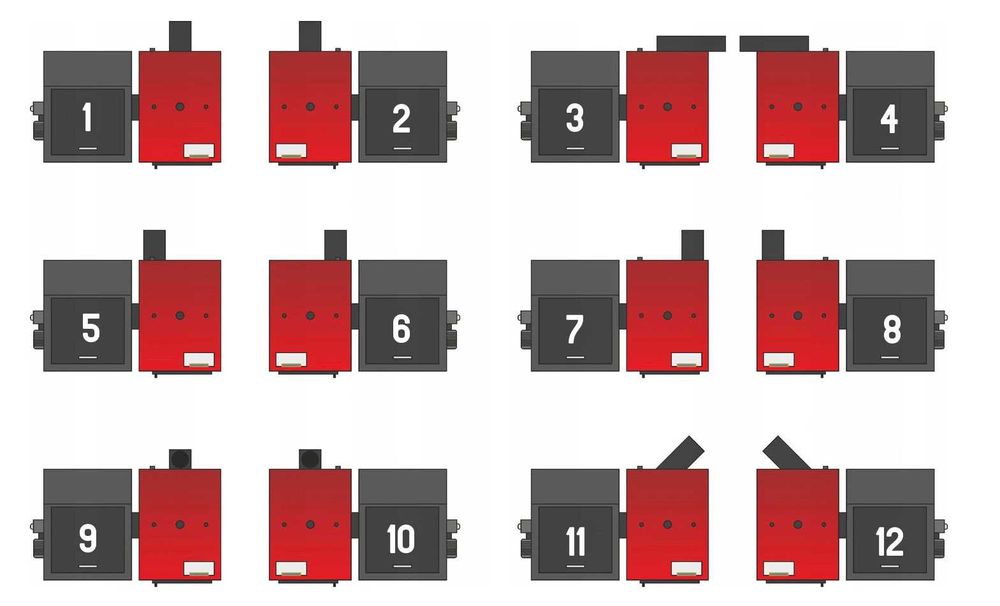 1

2

3

4

5

6

7

8

9

10

11

12