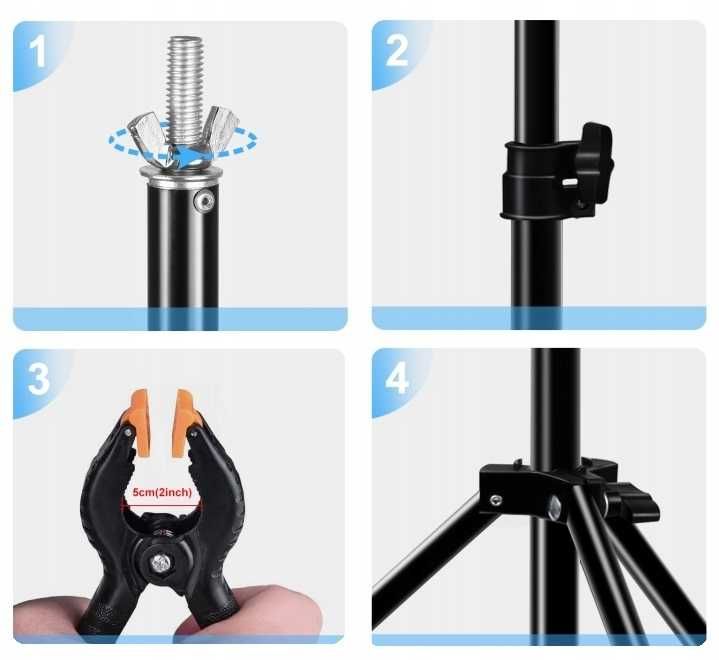 1

2

3

5cm(2inch)

4