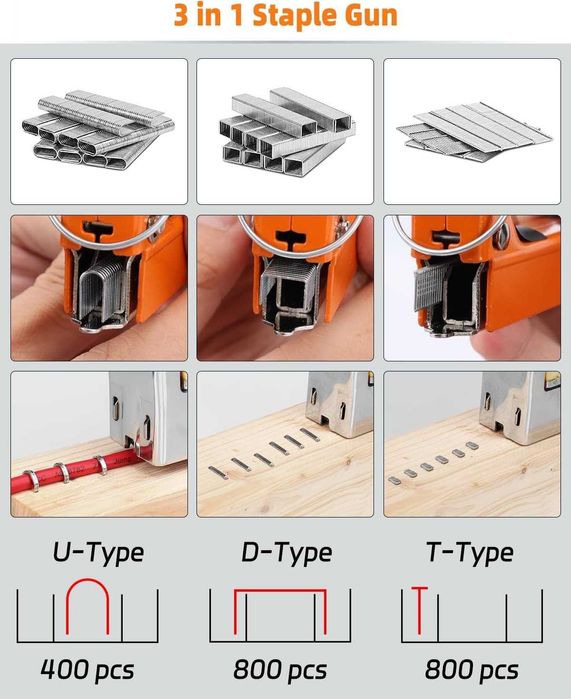 3 in 1 Staple Gun

U-Type

D-Type

T-Type

400 pcs

800 pcs

800 pcs