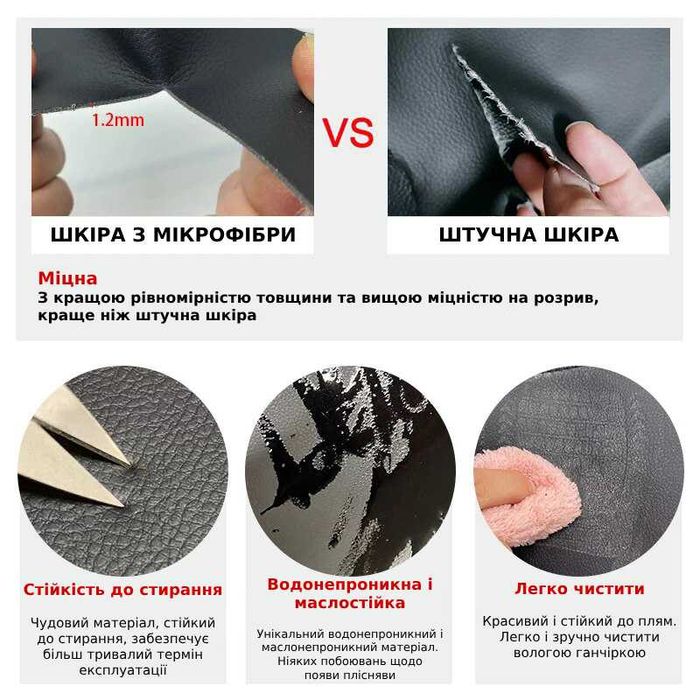 1.2mm

VS

ШКІРА З МІКРОФІБРИ

ШТУЧНА ШКІРА

Міцна
З кращою рівномірністю товщини та вищою міцністю на розрив, краще ніж штучна шкіра

Стійкість до стирання
Чудовий матеріал, стійкий до стирання, забезпечує більш тривалий термін експлуатації

Водонепроникна і маслостійка
Унікальний водонепроникний і маслонепроникний матеріал. Ніяких побоювань щодо появи плісняви

Легко чистити
Красивий і стійкий до плям. Легко і зручно чистити вологою ганчіркою