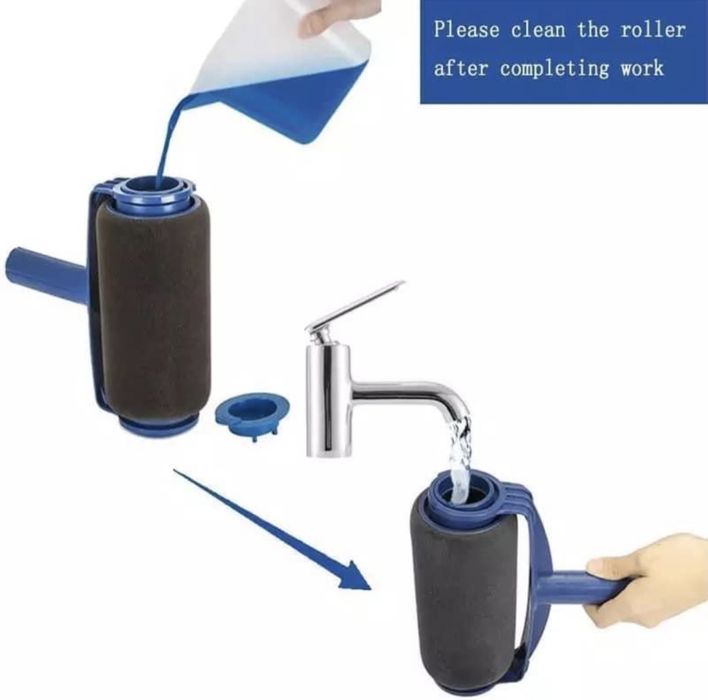 Please clean the roller after completing work