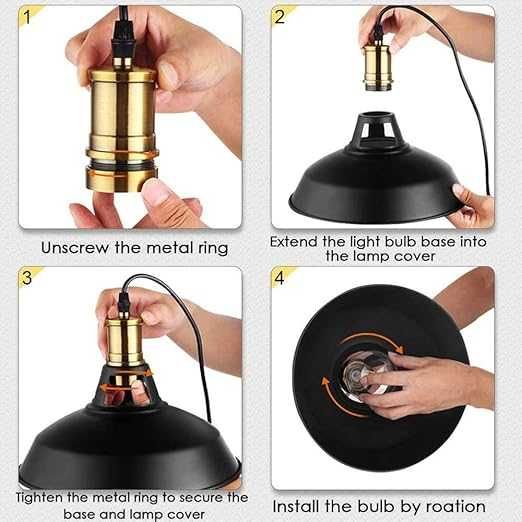 1

Unscrew the metal ring

2

Extend the light bulb base into the lamp cover

3

Tighten the metal ring to secure the base and lamp cover

4

Install the bulb by roation