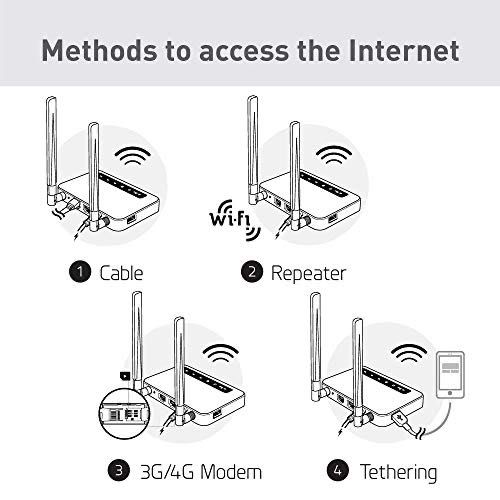 Methods to access the Internet

Wi-Fi

1 Cable

2 Repeater

3 3G/4G Modem

4 Tethering