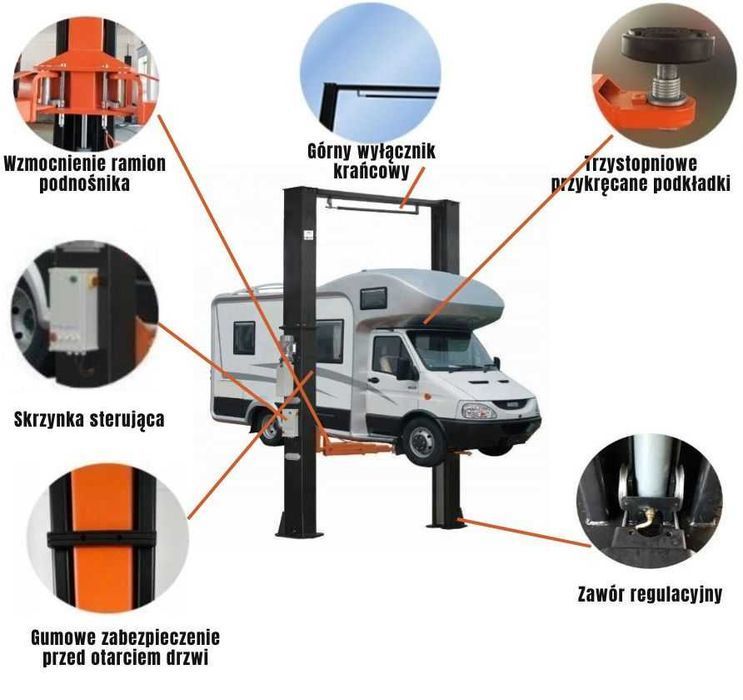 Wzmocnienie ramion podnośnika

Górny wyłącznik krańcowy

Trzystopniowe przykręcane podkładki

Skrzynka sterująca

Gumowe zabezpieczenie przed otarciem drzwi

Zawór regulacyjny