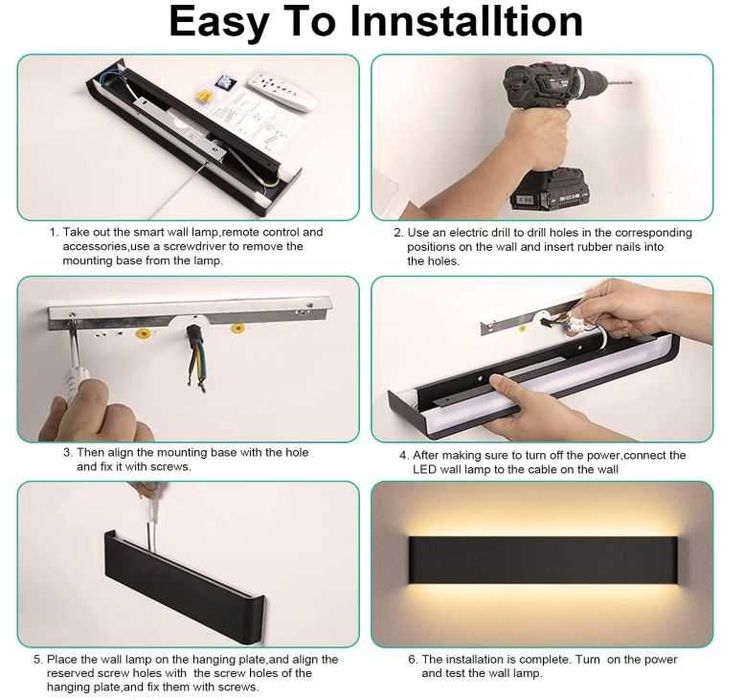 Easy To Innstalltion

1. Take out the smart wall lamp,remote control and accessories,use a screwdriver to remove the mounting base from the lamp.

2. Use an electric drill to drill holes in the corresponding positions on the wall and insert rubber nails into the holes.

3. Then align the mounting base with the hole and fix it with screws.

4. After making sure to turn off the power,connect the LED wall lamp to the cable on the wall

5. Place the wall lamp on the hanging plate,and align the reserved screw holes with the screw holes of the hanging plate,and fix them with screws.

6. The installation is complete. Turn on the power and test the wall lamp.