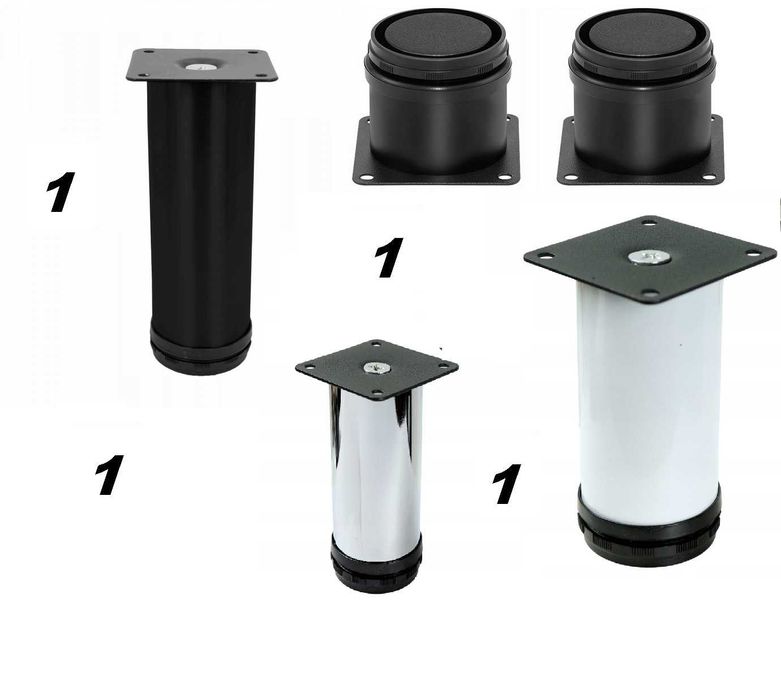 1

1

1

1