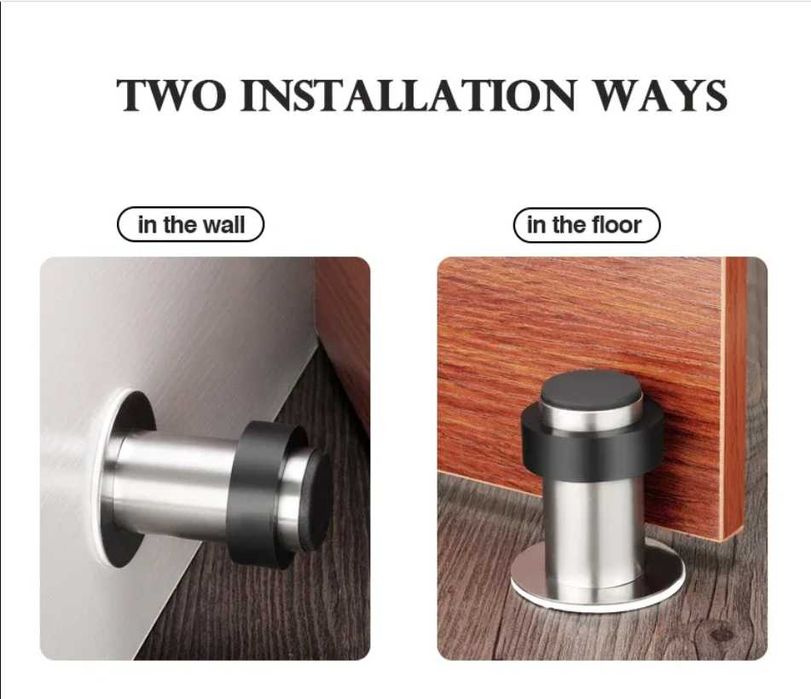 TWO INSTALLATION WAYS

in the wall

in the floor