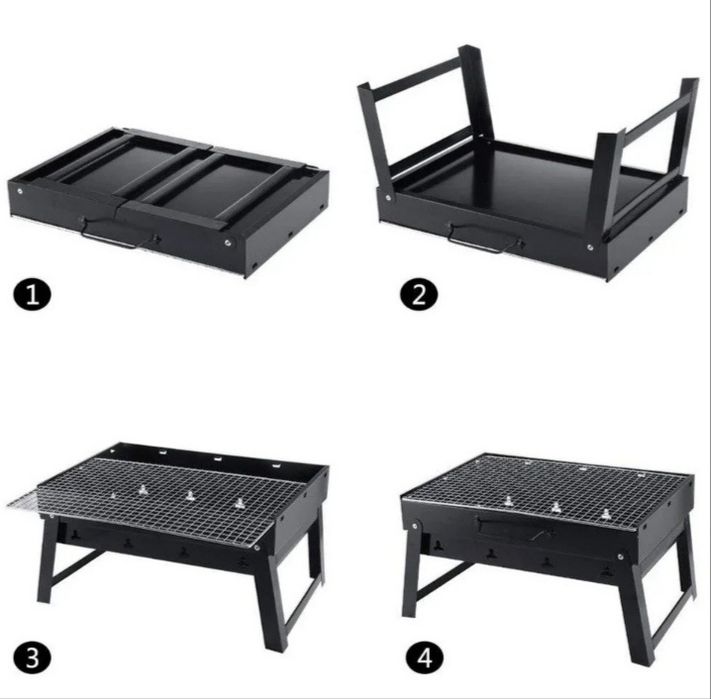 1

2

3

4