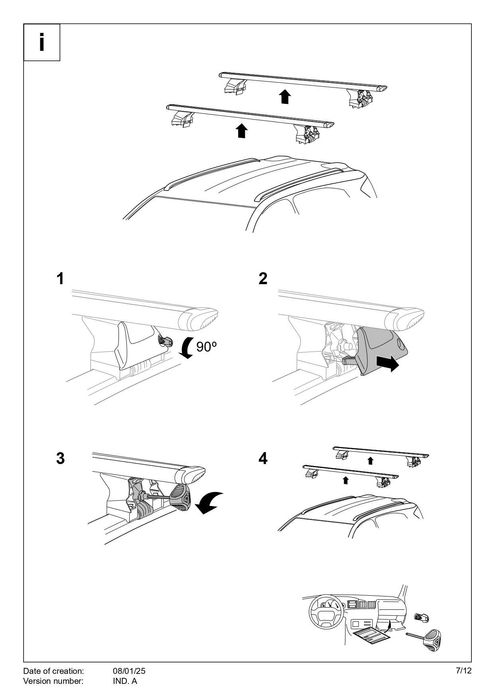 i

1

90º

2

3

4

Date of creation: 08/01/25
Version number: IND. A

7/12