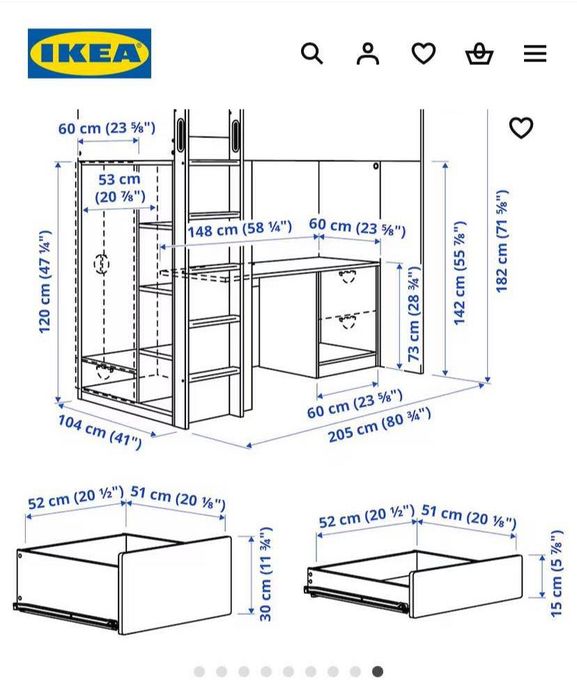 IKEA

60 cm (23 ⅝")
53 cm (20 ⅞")
148 cm (58 ¼")
60 cm (23 ⅝")
120 cm (47 ¼")
73 cm (28 ¾")
142 cm (55 ⅞")
182 cm (71 ⅝")
60 cm (23 ⅝")
104 cm (41")
205 cm (80 ¾")

52 cm (20 ½")
51 cm (20 ⅛")
30 cm (11 ¾")

52 cm (20 ½")
51 cm (20 ⅛")
15 cm (5 ⅞")