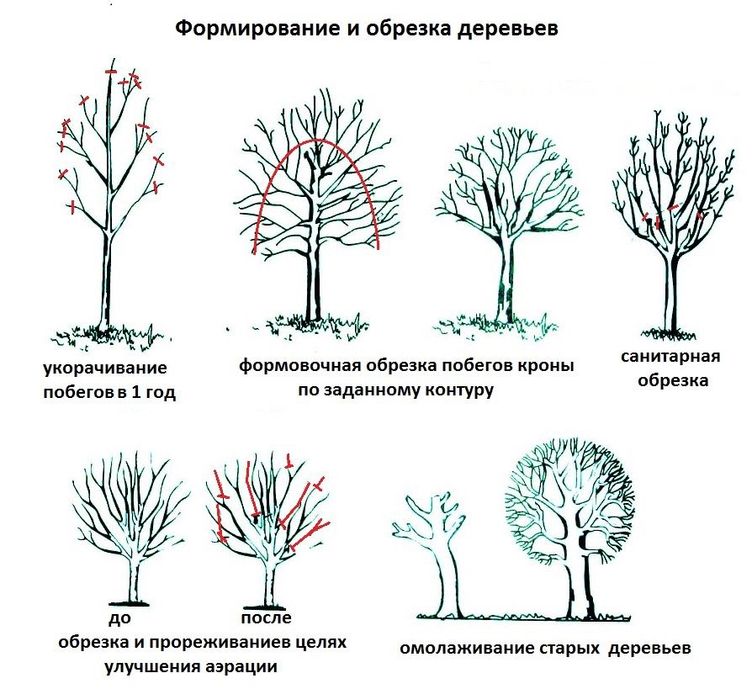 Формирование и обрезка деревьев

укорачивание побегов в 1 год

формовочная обрезка побегов кроны по заданному контуру

санитарная обрезка

до

после

обрезка и прореживаниев целях улучшения аэрации

омолаживание старых деревьев