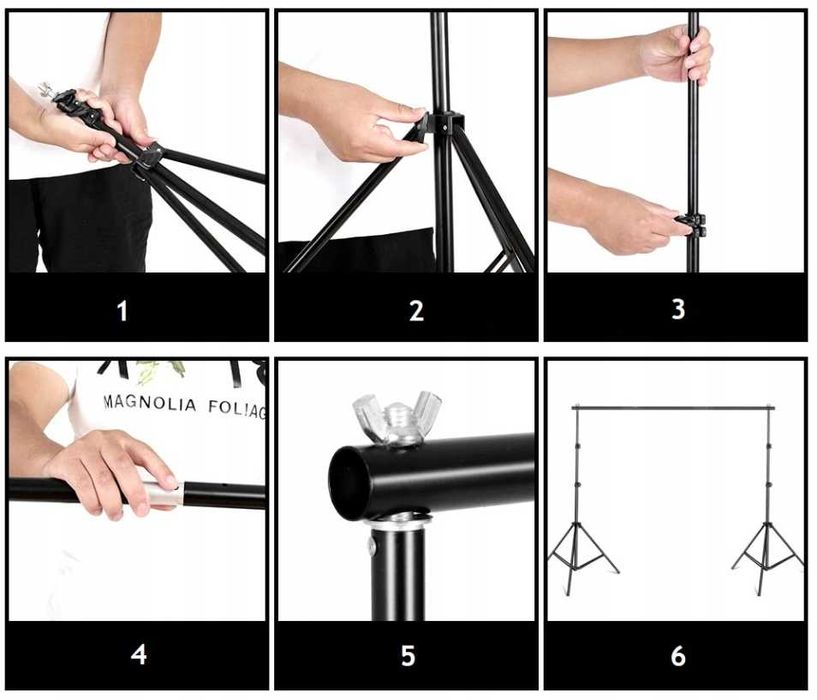 1

2

3

MAGNOLIA FOLIAG

4

5

6