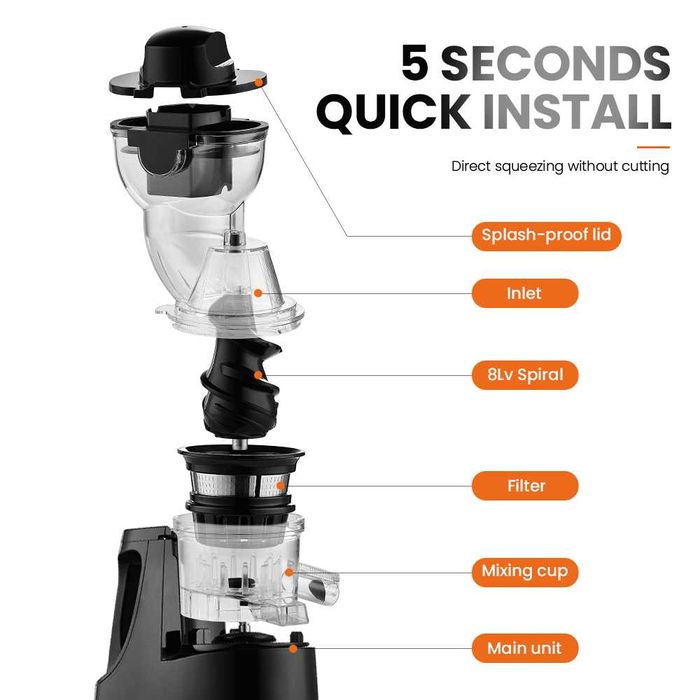 5 SECONDS
QUICK INSTALL

Direct squeezing without cutting

Splash-proof lid

Inlet

8Lv Spiral

Filter

Mixing cup

Main unit