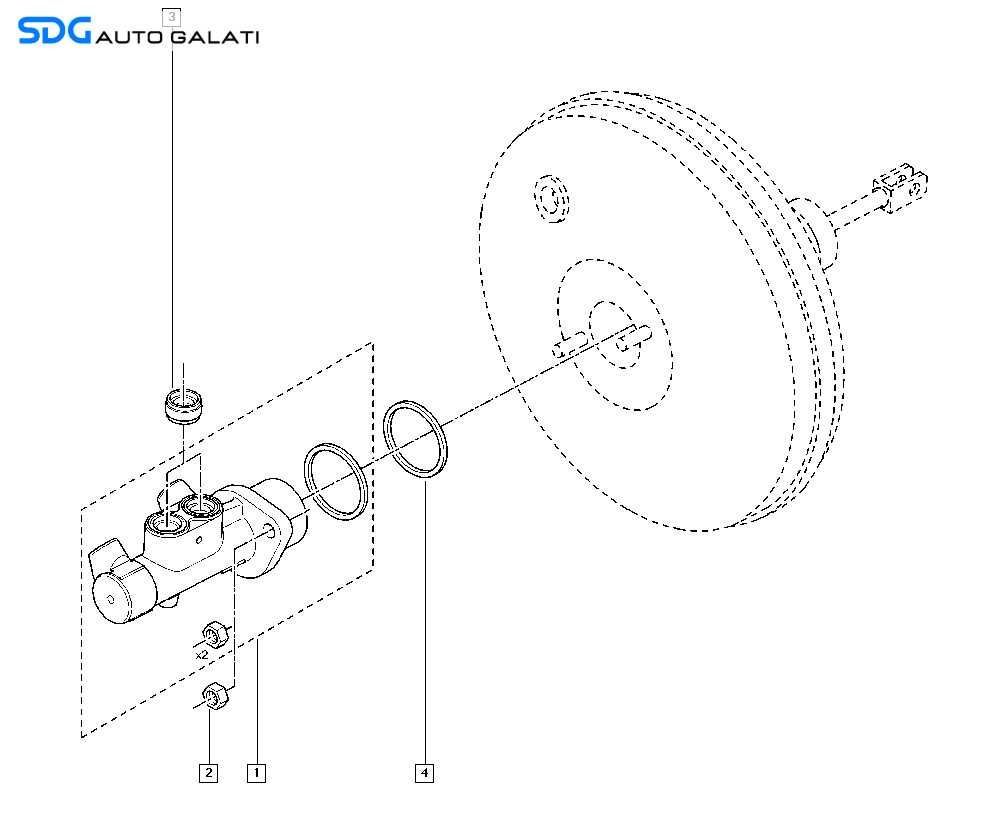 SDG AUTO GALATI
3
x2
2
1
4