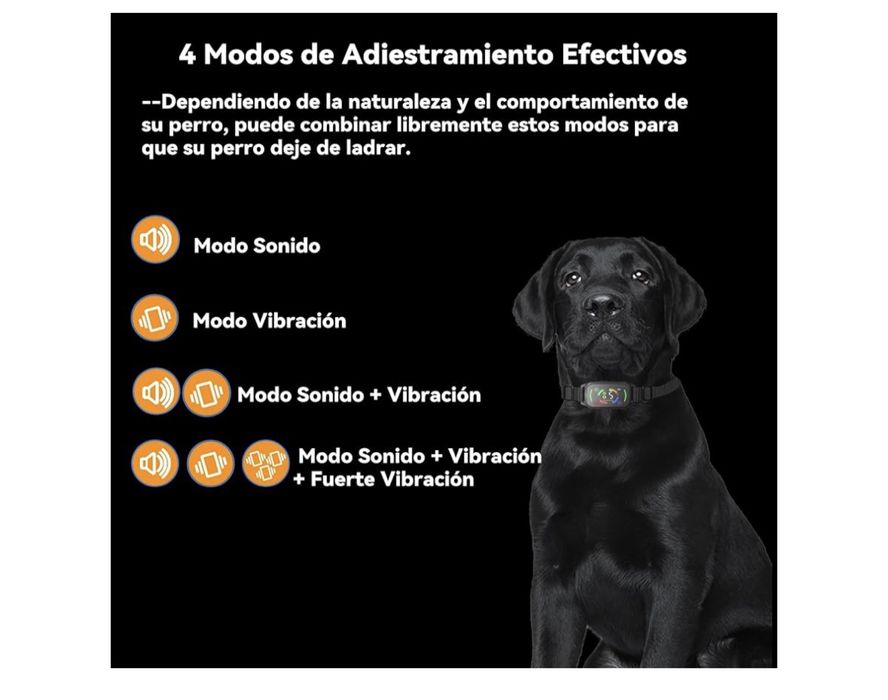 4 Modos de Adiestramiento Efectivos

--Dependiendo de la naturaleza y el comportamiento de su perro, puede combinar libremente estos modos para que su perro deje de ladrar.

Modo Sonido

Modo Vibración

Modo Sonido + Vibración

Modo Sonido + Vibración + Fuerte Vibración