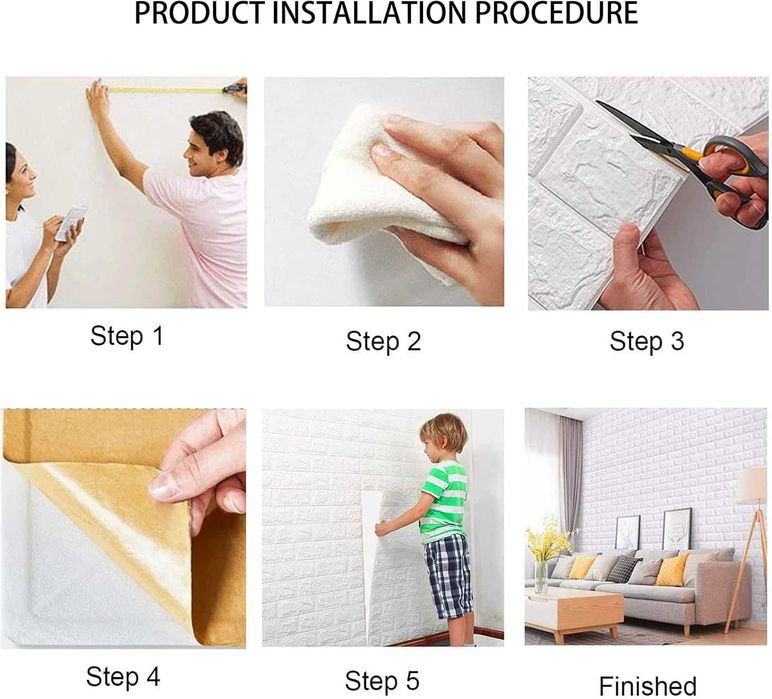 PRODUCT INSTALLATION PROCEDURE

Step 1

Step 2

Step 3

Step 4

Step 5

Finished