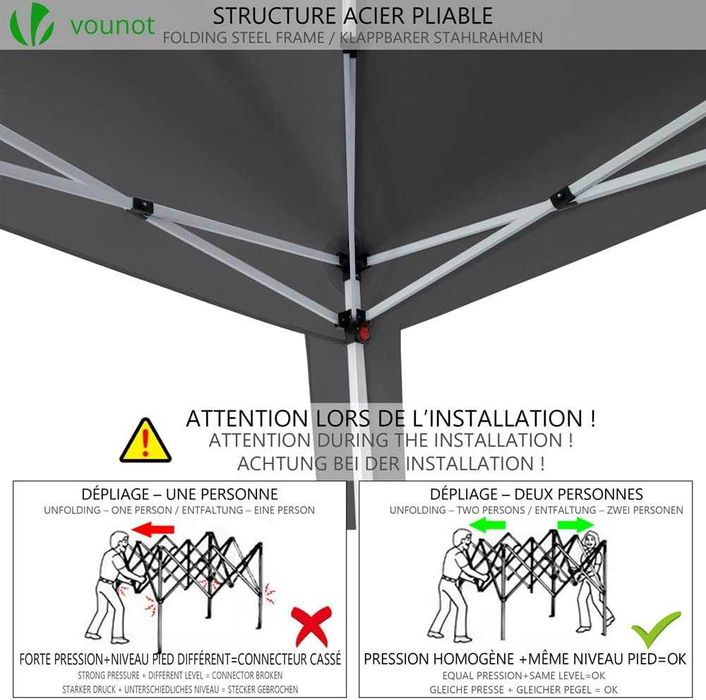 vounot

STRUCTURE ACIER PLIABLE
FOLDING STEEL FRAME / KLAPPBARER STAHLRAHMEN

ATTENTION LORS DE L'INSTALLATION !
ATTENTION DURING THE INSTALLATION !
ACHTUNG BEI DER INSTALLATION !

DÉPLIAGE – UNE PERSONNE
UNFOLDING – ONE PERSON / ENTFALTUNG – EINE PERSON

FORTE PRESSION+NIVEAU PIED DIFFÉRENT=CONNECTEUR CASSÉ
STRONG PRESSURE + DIFFERENT LEVEL = CONNECTOR BROKEN
STARKER DRUCK + UNTERSCHIEDLICHES NIVEAU = STECKER GEBROCHEN

DÉPLIAGE – DEUX PERSONNES
UNFOLDING – TWO PERSONS / ENTFALTUNG – ZWEI PERSONEN

PRESSION HOMOGÈNE +MÊME NIVEAU PIED=OK
EQUAL PRESSION+SAME LEVEL=OK
GLEICHE PRESSE + GLEICHER PEGEL = OK