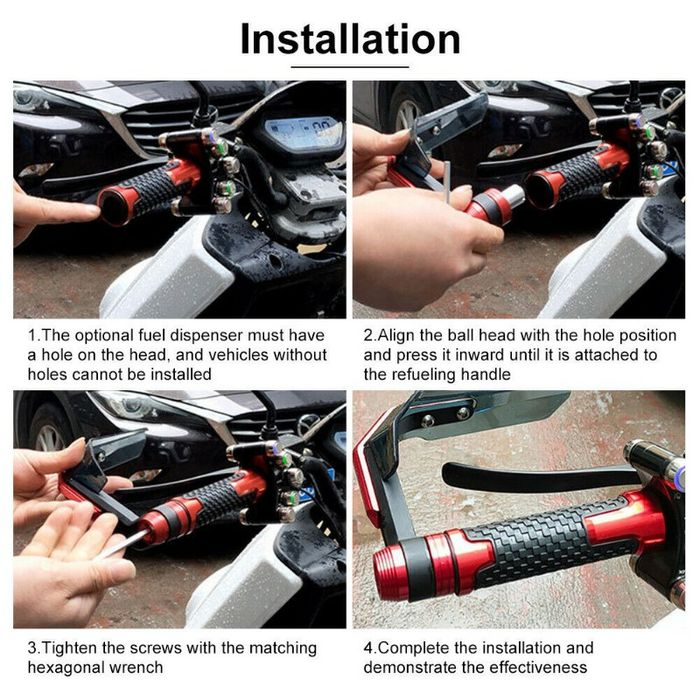 Installation

1.The optional fuel dispenser must have a hole on the head, and vehicles without holes cannot be installed

2.Align the ball head with the hole position and press it inward until it is attached to the refueling handle

3.Tighten the screws with the matching hexagonal wrench

4.Complete the installation and demonstrate the effectiveness