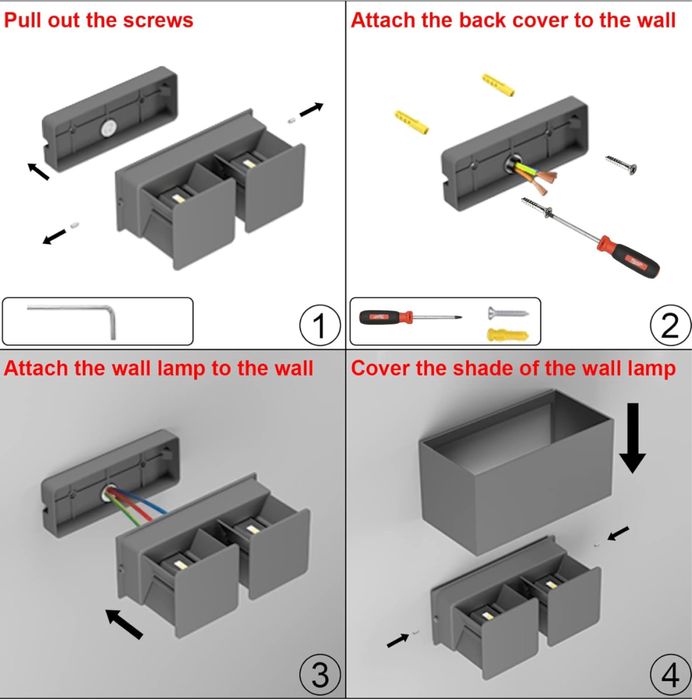 Pull out the screws

1

Attach the back cover to the wall

2

Attach the wall lamp to the wall

3

Cover the shade of the wall lamp

4