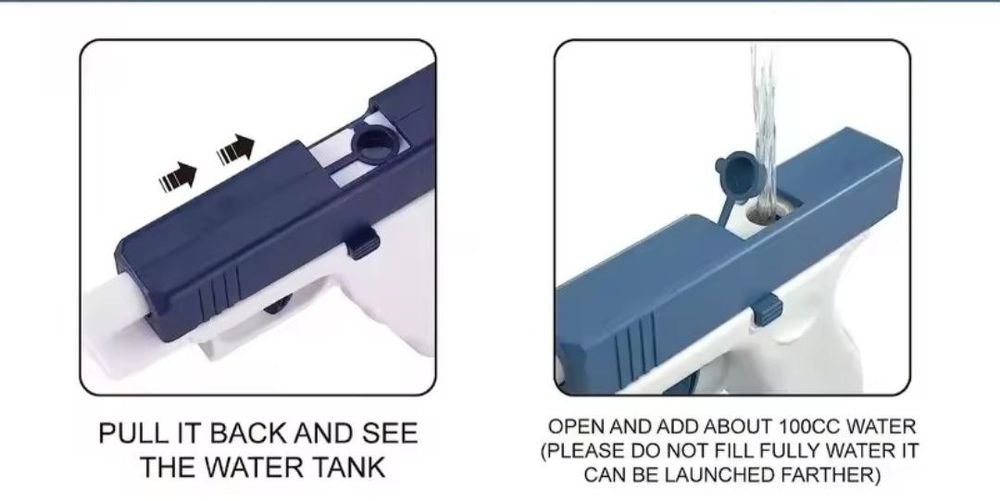 PULL IT BACK AND SEE THE WATER TANK

OPEN AND ADD ABOUT 100CC WATER (PLEASE DO NOT FILL FULLY WATER IT CAN BE LAUNCHED FARTHER)