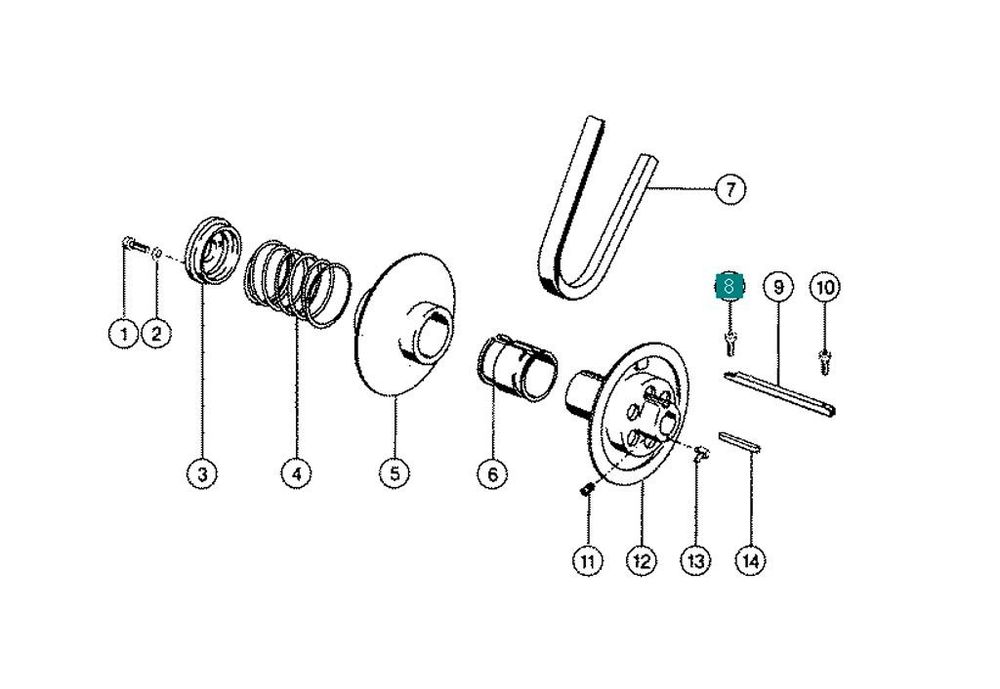 7
8
9
10
1
2
3
4
5
6
11
12
13
14