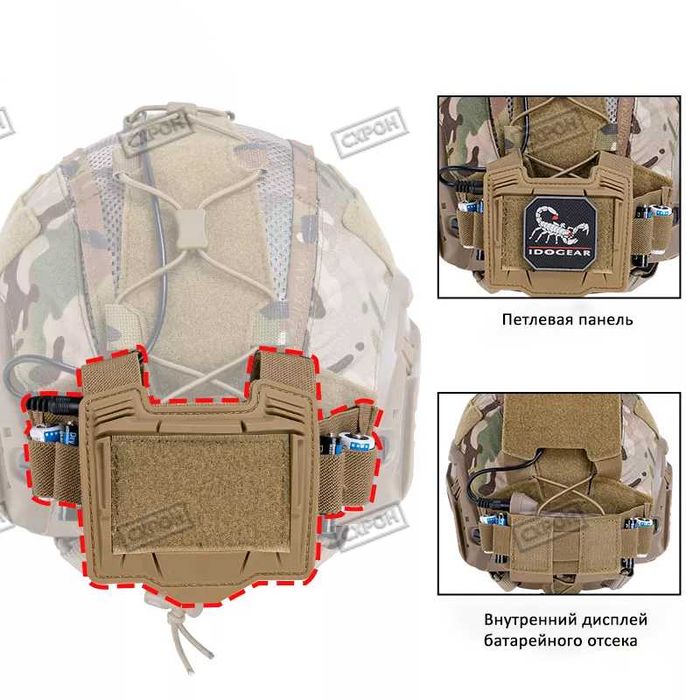 СХРОН

СХРОН

СХРОН

СХРОН

СХРОН

IDOGEAR

Петлевая панель

СХРОН

Внутренний дисплей батарейного отсека