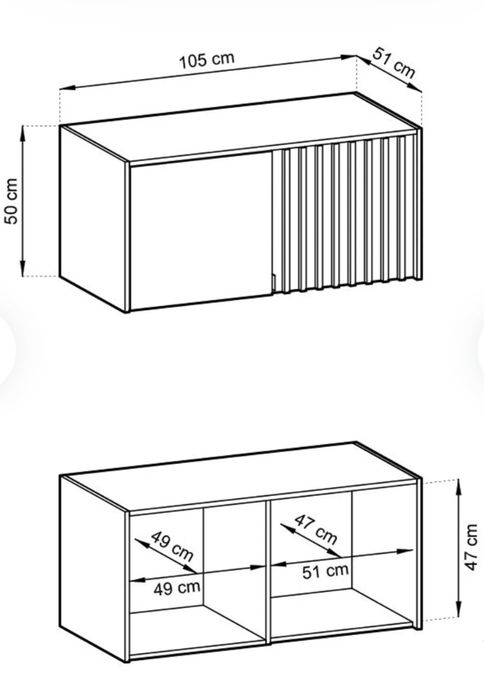 105 cm
51 cm
50 cm

49 cm
49 cm
47 cm
51 cm
47 cm