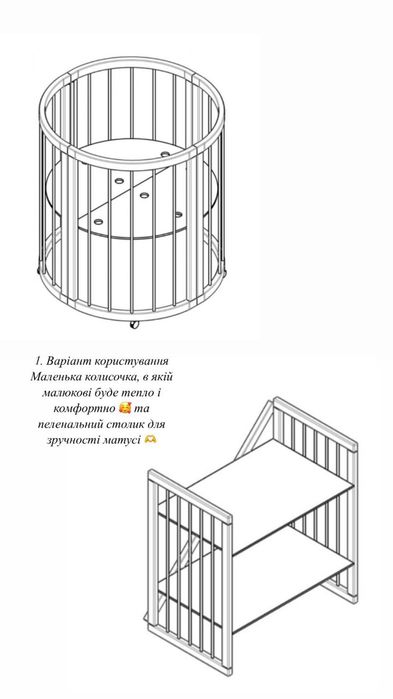 1. Варіант користування Маленька колисочка, в якій малюкові буде тепло і комфортно 🥰 та пеленальний столик для зручності матусі 🫶